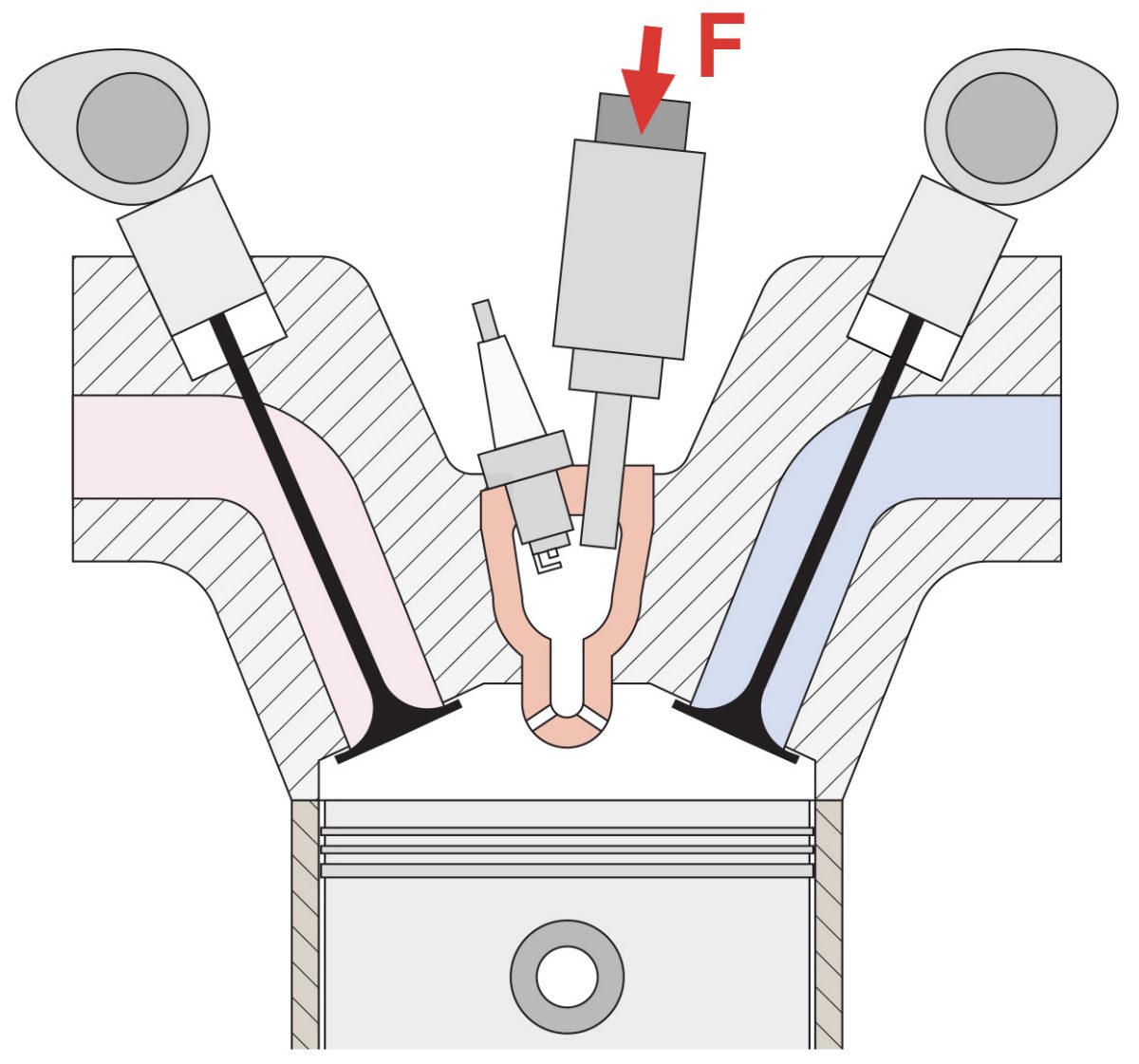 F