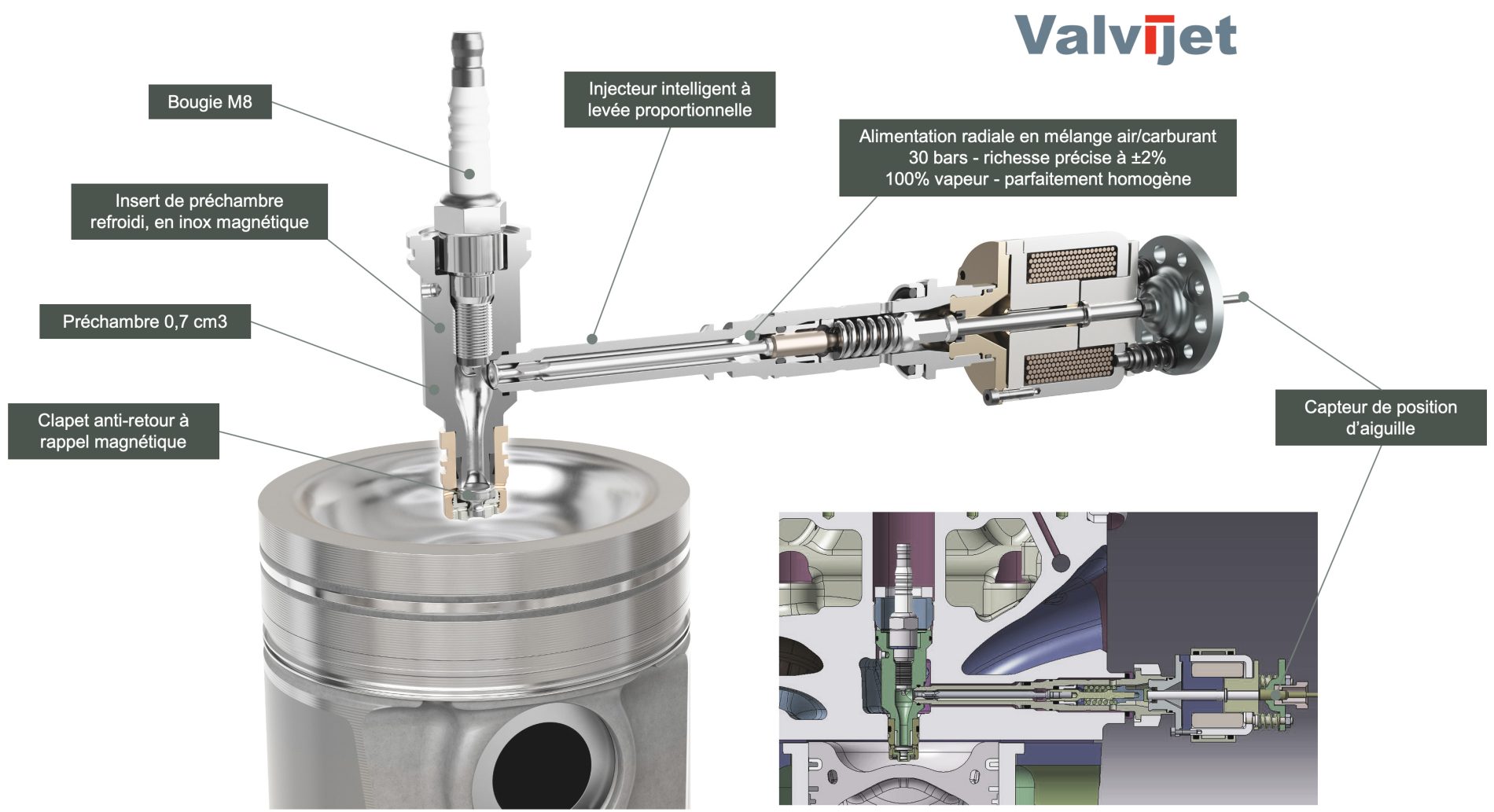 Valvijet

Bougie M8

Injecteur intelligent à levée proportionnelle

Alimentation radiale en mélange air/carburant
30 bars - richesse précise à ±2%
100% vapeur - parfaitement homogène

Insert de préchambre refroidi, en inox magnétique

Préchambre 0,7 cm3

Clapet anti-retour à rappel magnétique

Capteur de position d'aiguille