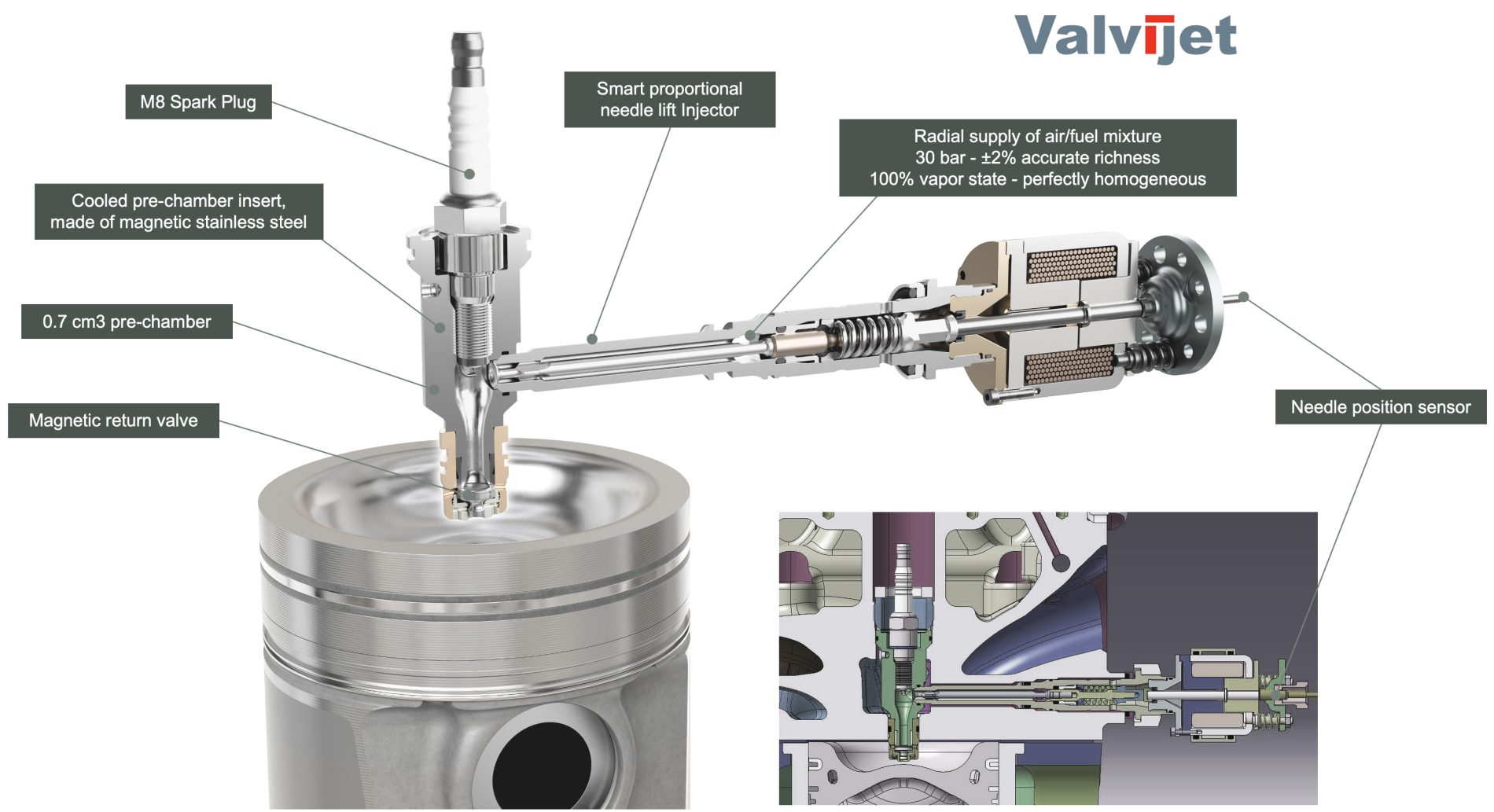 Valvijet

M8 Spark Plug

Smart proportional needle lift Injector

Radial supply of air/fuel mixture
30 bar - ±2% accurate richness
100% vapor state - perfectly homogeneous

Cooled pre-chamber insert, made of magnetic stainless steel

0.7 cm3 pre-chamber

Magnetic return valve

Needle position sensor