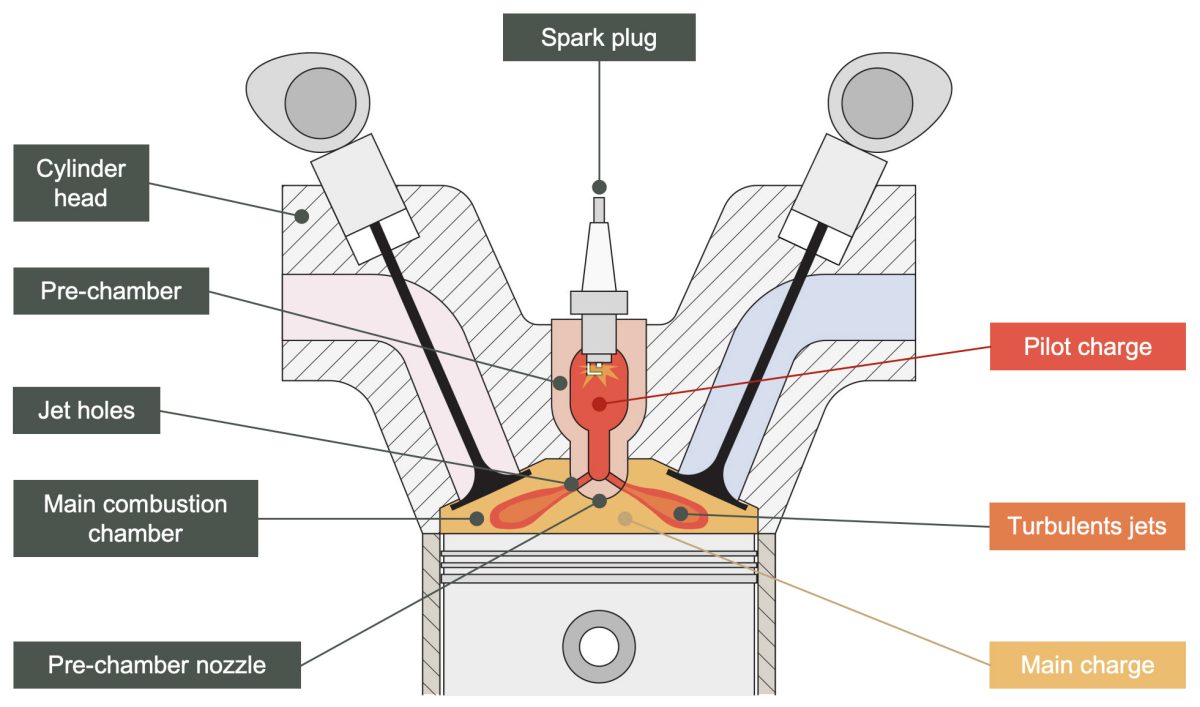 Spark plug

Cylinder head

Pre-chamber

Jet holes

Main combustion chamber

Pre-chamber nozzle

Pilot charge

Turbulents jets

Main charge